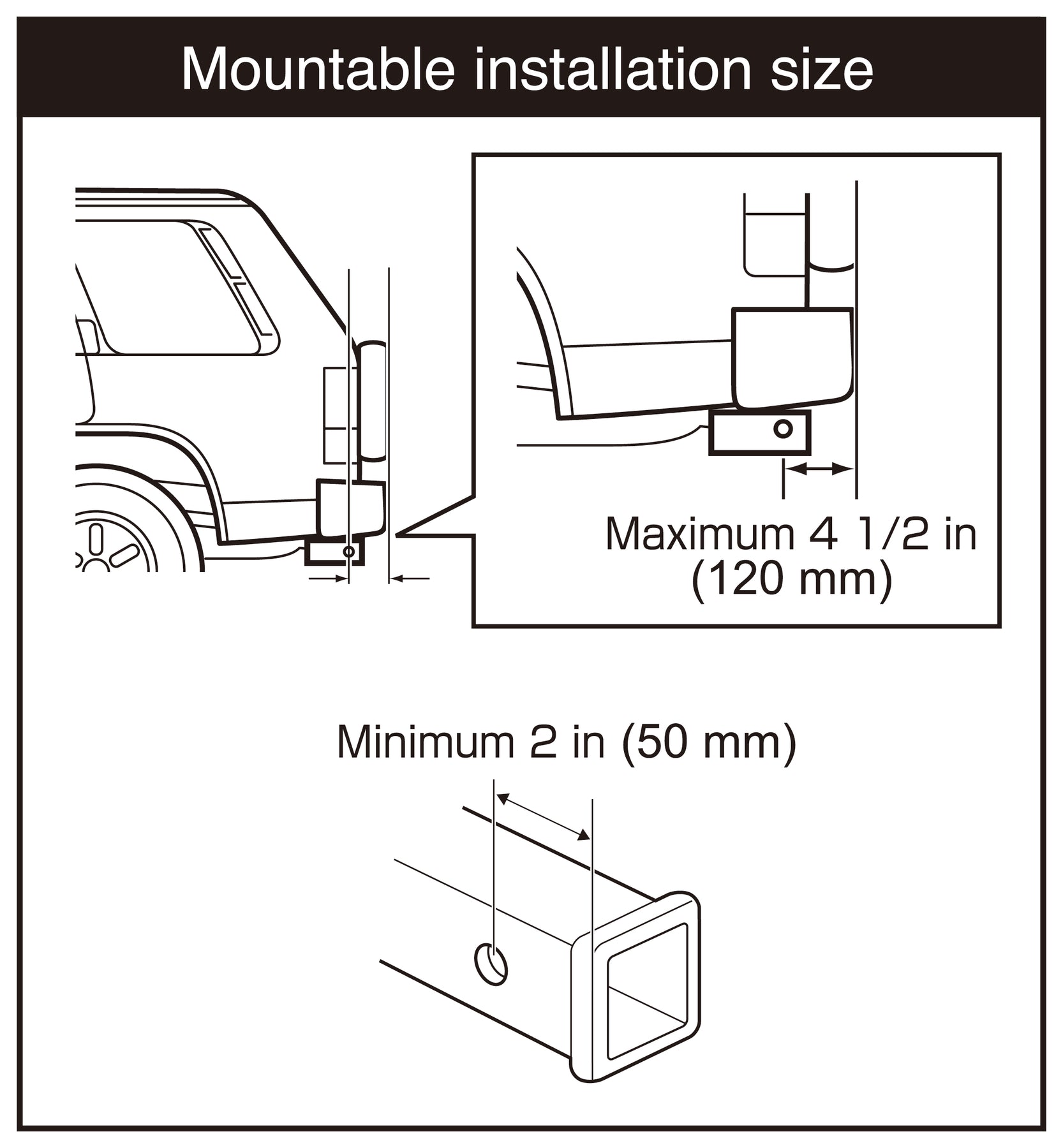 Mountable installation size

Maximum 4 1/2 in (120 mm)

Minimum 2 in (50 mm)