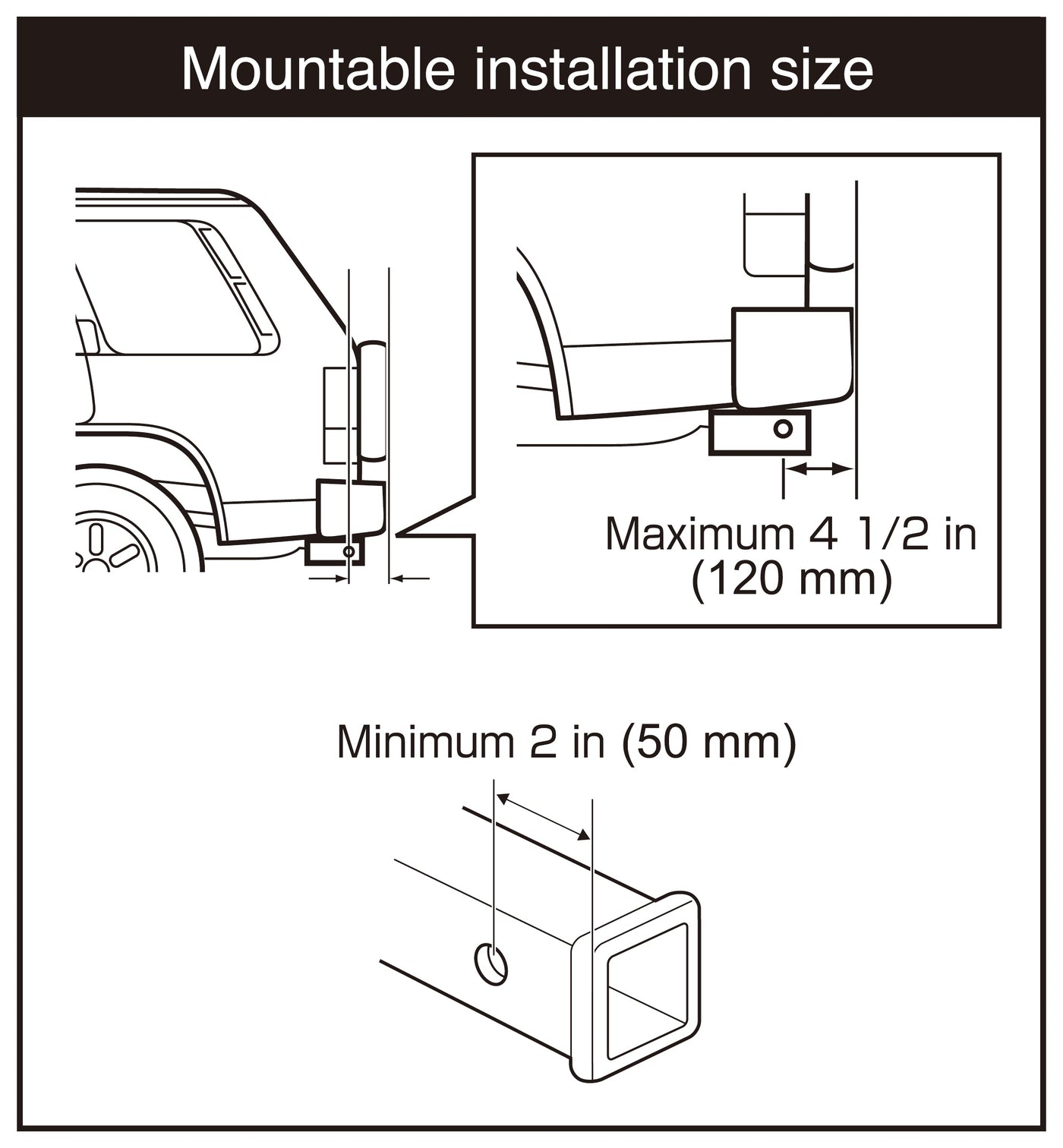 Mountable installation size

Maximum 4 1/2 in (120 mm)

Minimum 2 in (50 mm)